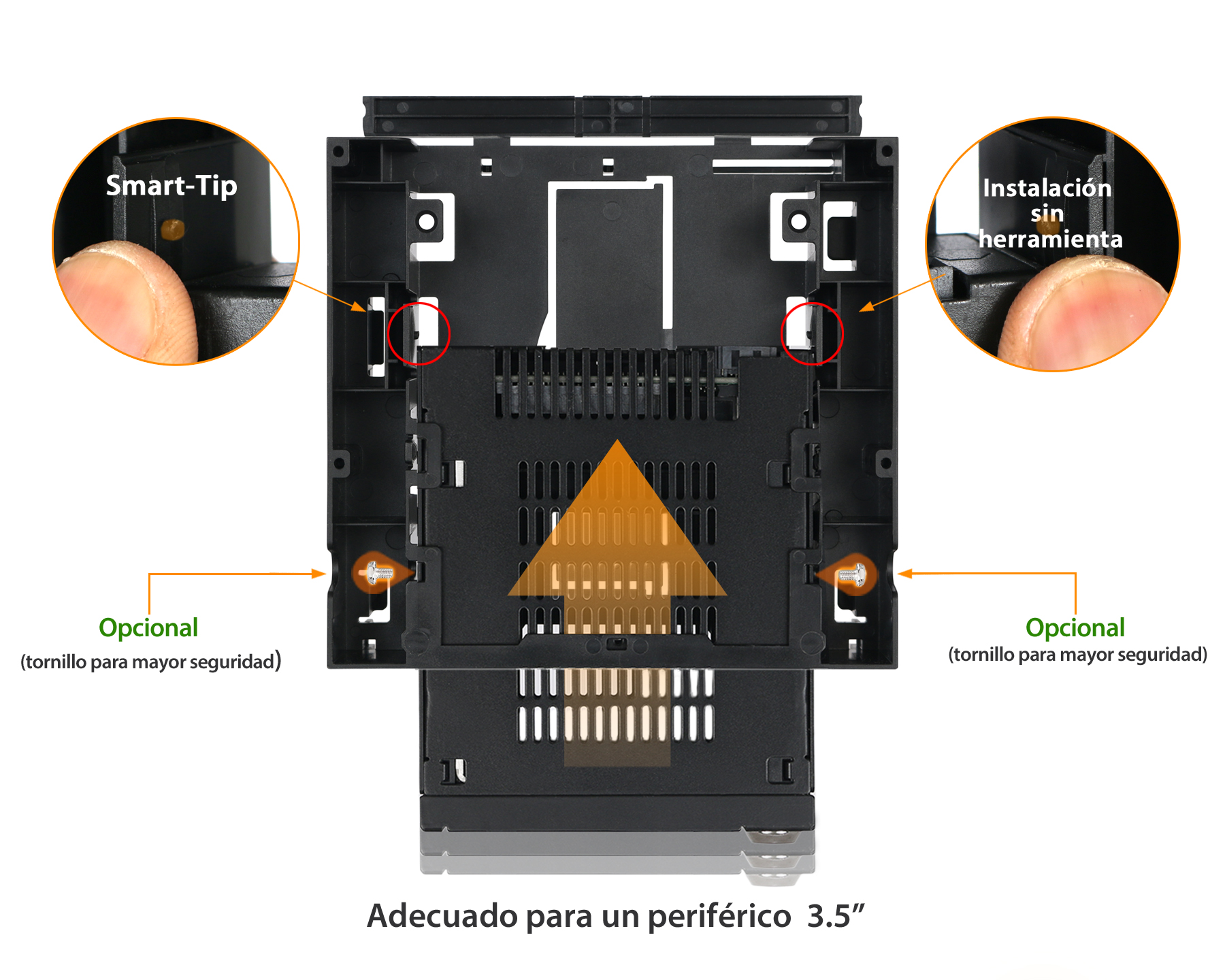 Smart-Tip

Instalación sin herramienta

Opcional
(tornillo para mayor seguridad)

Opcional
(tornillo para mayor seguridad)

Adecuado para un periférico 3.5”